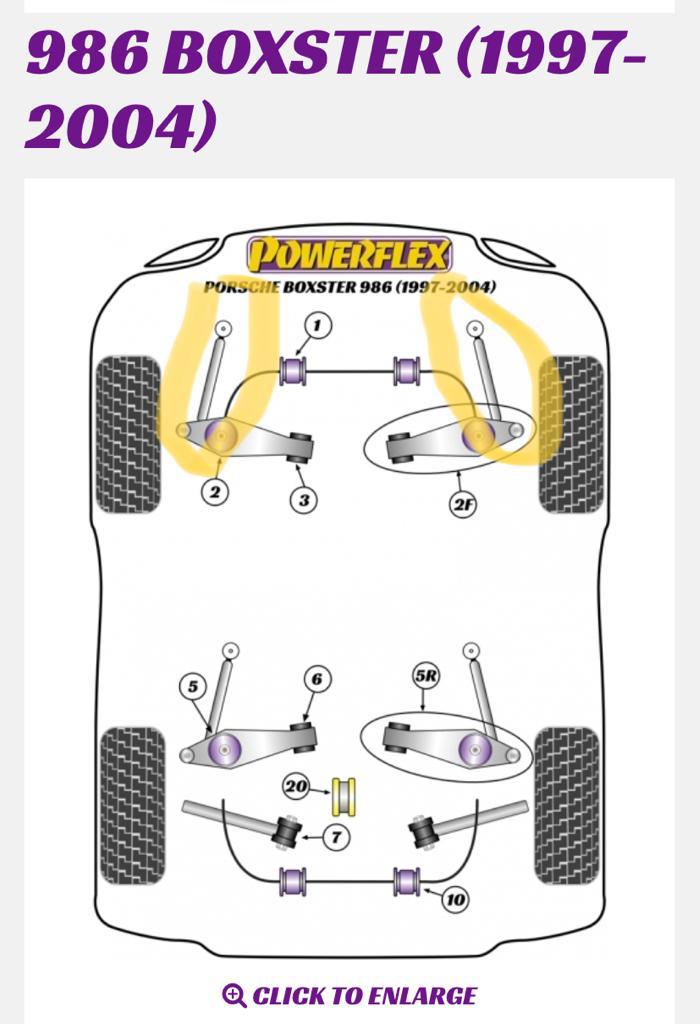 986 BOXSTER (1997-2004)

POWERFLEX
PORSCHE BOXSTER 986 (1997-2004)

1
2
3
2F
5
6
5R
20
7
10

CLICK TO ENLARGE