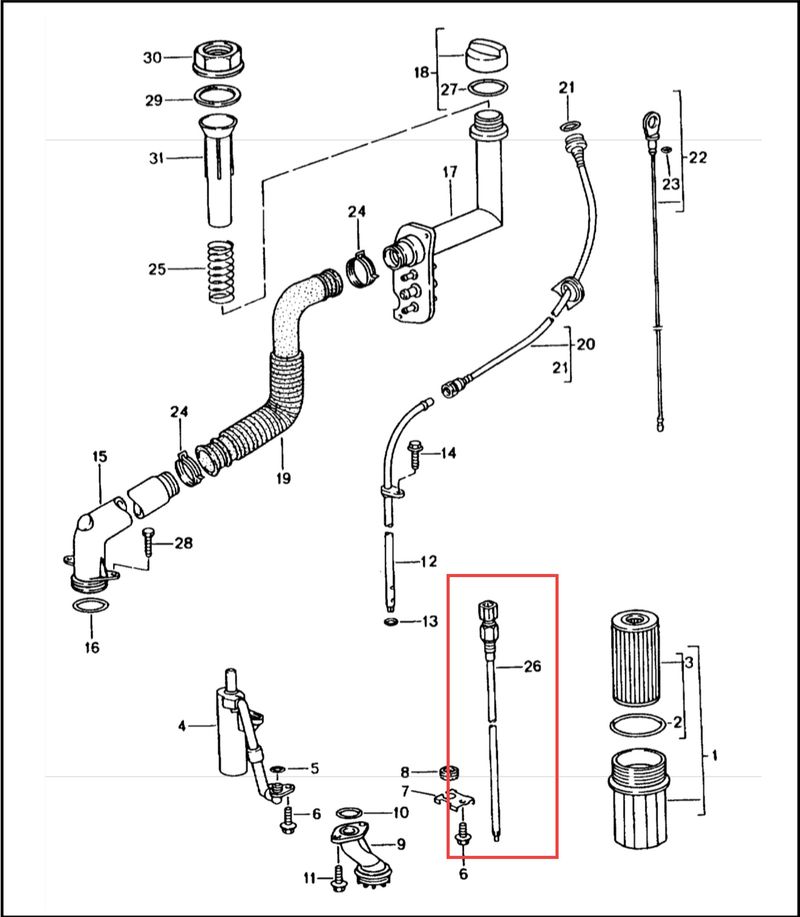 30
29
31
25
18
27
21
22
23
24
17
20
21
24
19
15
28
16
14
12
13
26
3
2
1
4
5
6
8
7
10
9
11
6