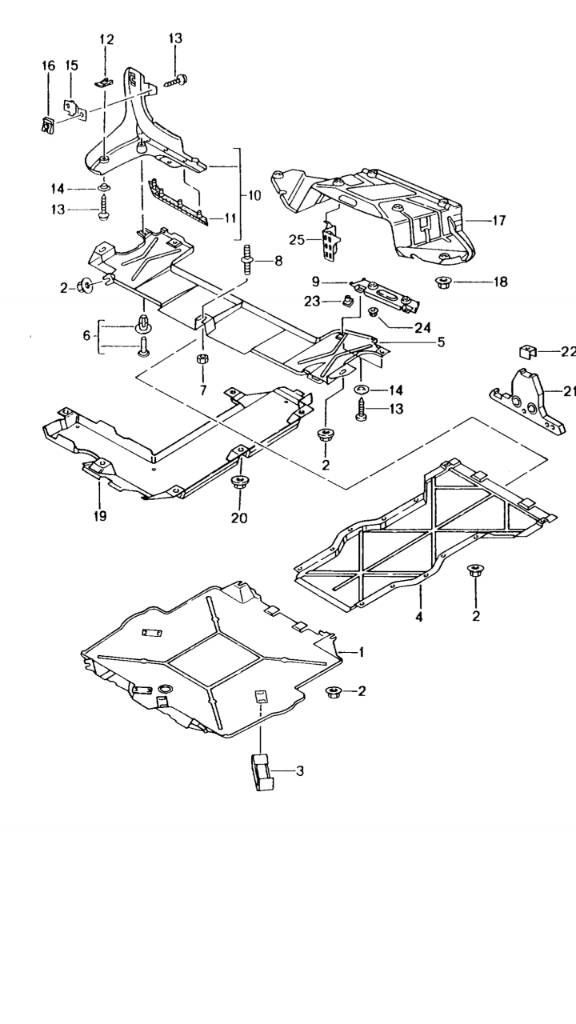 12
13
16
15
14
13
10
11
17
25
8
2
9
18
23
24
6
5
22
7
14
21
13
2
19
20
4
2
1
2
3