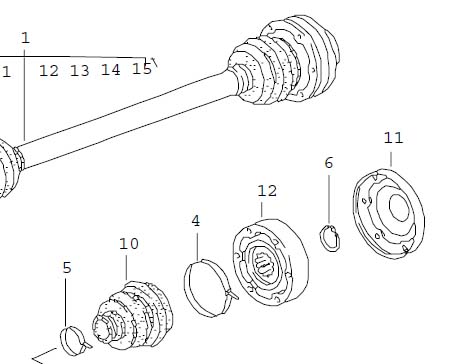 1
1 12 13 14 15
11
6
12
4
10
5