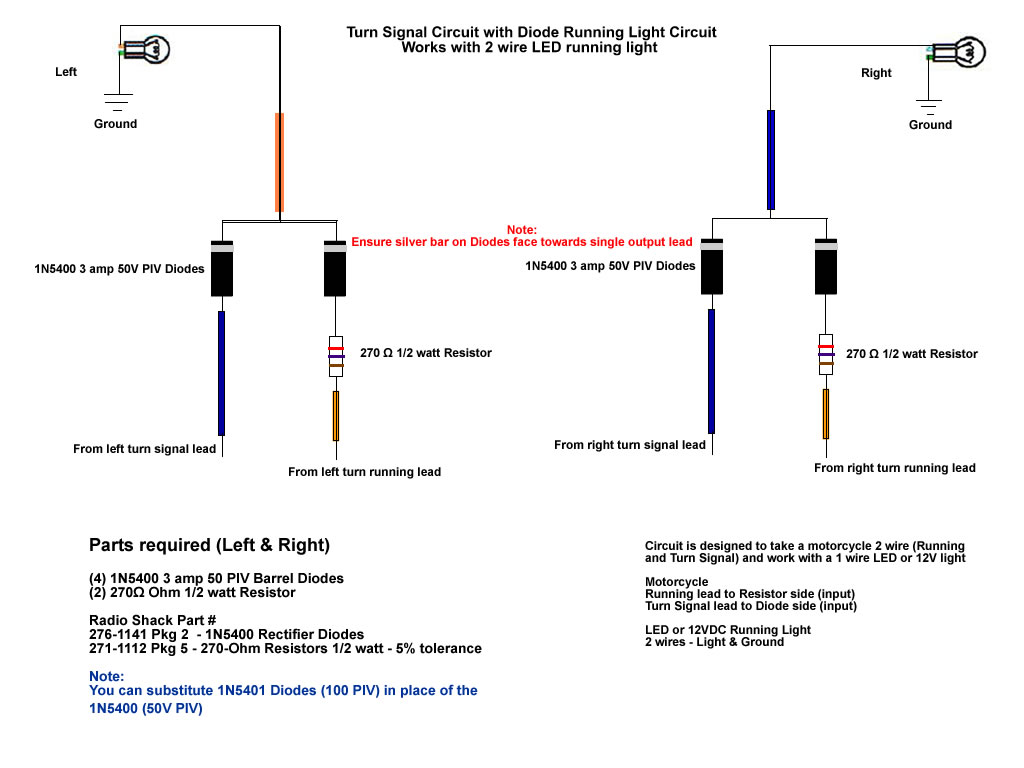 Turn Signal Circuit with Diode Running Light Circuit
Works with 2 wire LED running light

Left

Ground

Right

Ground

Note:
Ensure silver bar on Diodes face towards single output lead

1N5400 3 amp 50V PIV Diodes

270 Ω 1/2 watt Resistor

From left turn signal lead

From left turn running lead

1N5400 3 amp 50V PIV Diodes

270 Ω 1/2 watt Resistor

From right turn signal lead

From right turn running lead

Parts required (Left & Right)

(4) 1N5400 3 amp 50 PIV Barrel Diodes
(2) 270Ω Ohm 1/2 watt Resistor

Radio Shack Part #
276-1141 Pkg 2 - 1N5400 Rectifier Diodes
271-1112 Pkg 5 - 270-Ohm Resistors 1/2 watt - 5% tolerance

Note:
You can substitute 1N5401 Diodes (100 PIV) in place of the 1N5400 (50V PIV)

Circuit is designed to take a motorcycle 2 wire (Running and Turn Signal) and work with a 1 wire LED or 12V light

Motorcycle
Running lead to Resistor side (input)
Turn Signal lead to Diode side (input)

LED or 12VDC Running Light
2 wires - Light & Ground